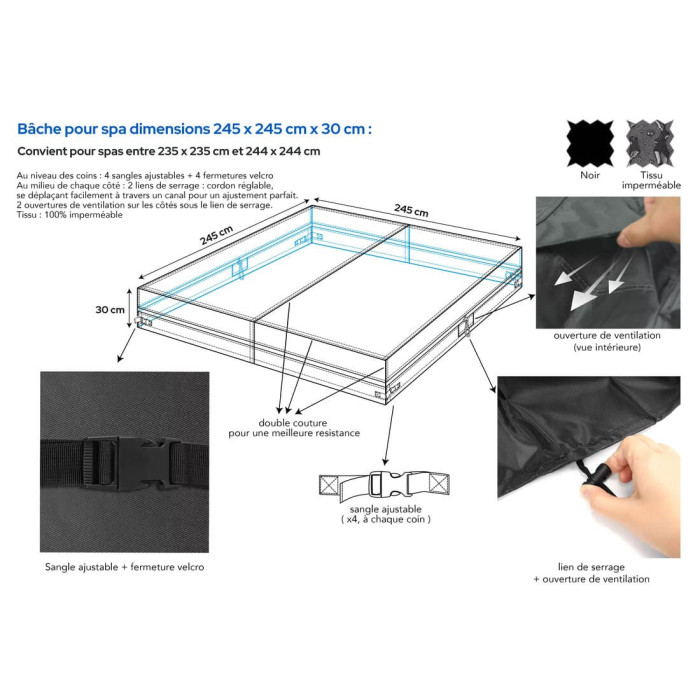 Bâche pour spa dimensions 245 x 245 cm x 30 cm :

Convient pour spas entre 235 x 235 cm et 244 x 244 cm

Au niveau des coins : 4 sangles ajustables + 4 fermetures velcro
Au milieu de chaque côté : 2 liens de serrage : cordon réglable, se déplaçant facilement à travers un canal pour un ajustement parfait.
2 ouvertures de ventilation sur les côtés sous le lien de serrage.
Tissu : 100% imperméable

Noir

Tissu imperméable

245 cm

245 cm

30 cm

ouverture de ventilation
(vue intérieure)

double couture
pour une meilleure resistance

sangle ajustable
( x4, à chaque coin )

Sangle ajustable + fermeture velcro

lien de serrage
+ ouverture de ventilation