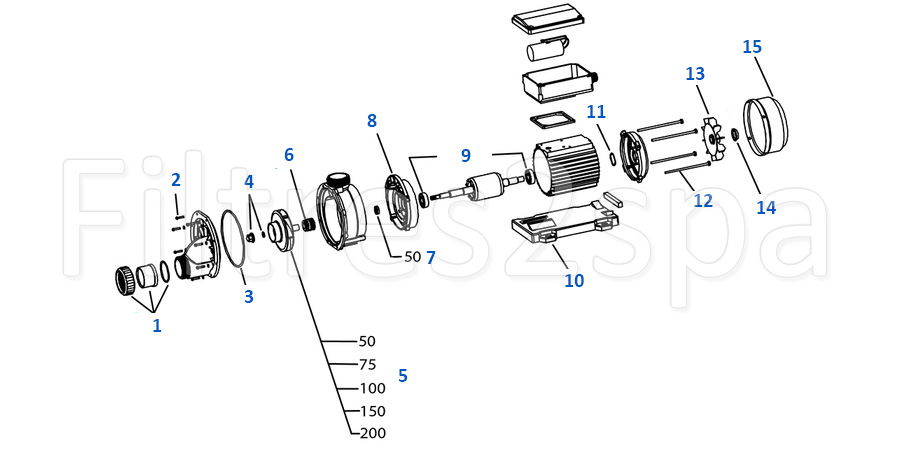 Filtres2spa

15
13
11
8
9
6
2
4
12
14
50 7
10
3
1
50
75
100
150
200
5