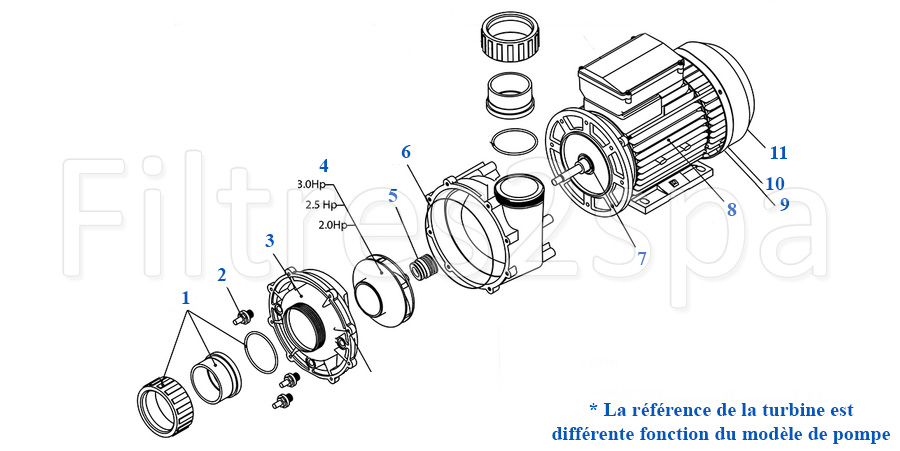 Filtre2Spa

4
3.0Hp
2.5 Hp
2.0Hp

6

5

3

2

1

7

8

9

10

11

* La référence de la turbine est différente fonction du modèle de pompe